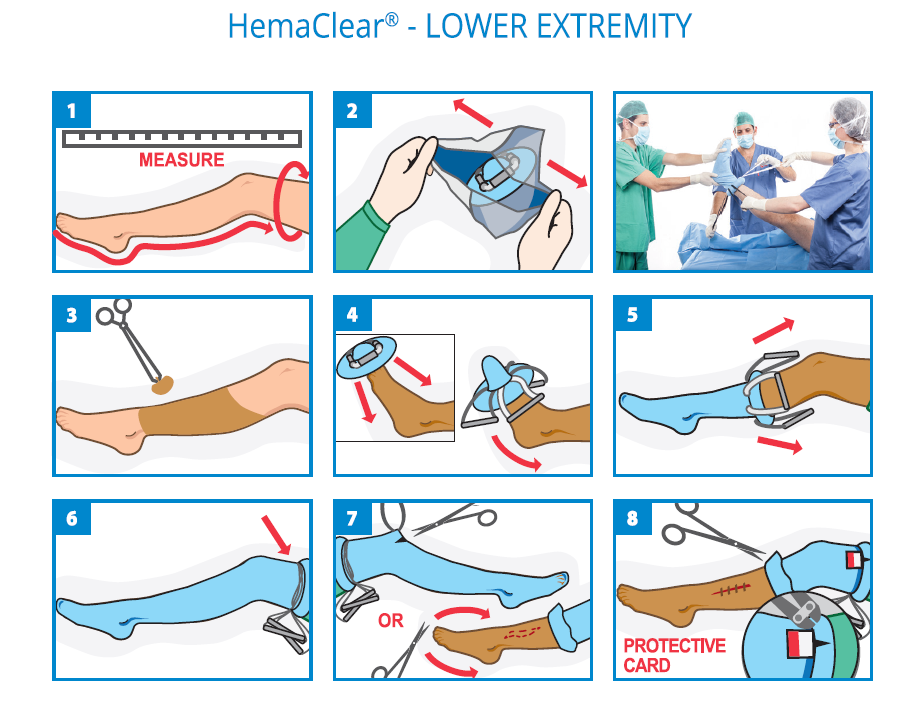 HemaClear® - LOWER EXTREMITY

1

MEASURE

2

3

4

5

6

7

OR

8

PROTECTIVE CARD